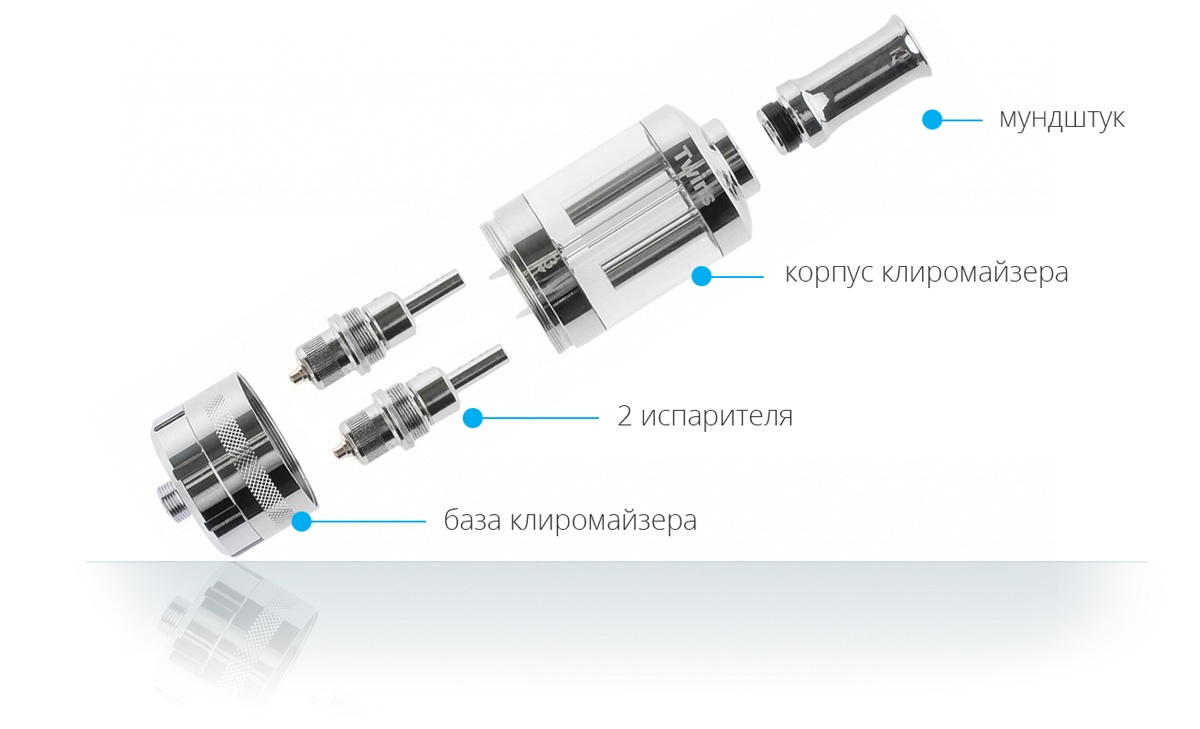 мундштук

TWINS

корпус клиромайзера

2 испарителя

база клиромайзера