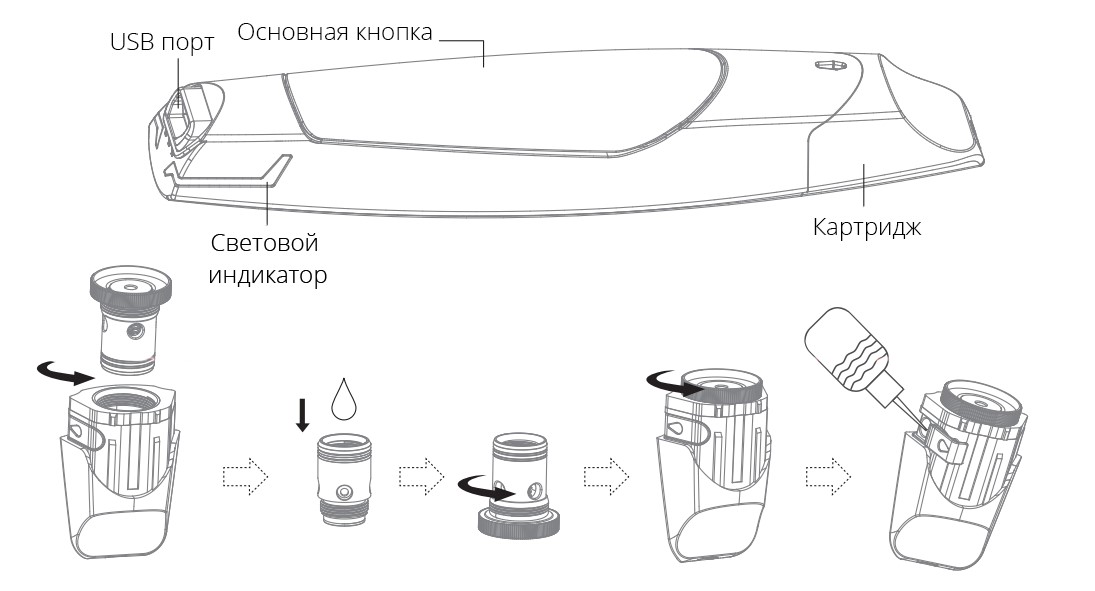 USB порт
Основная кнопка
Световой индикатор
Картридж