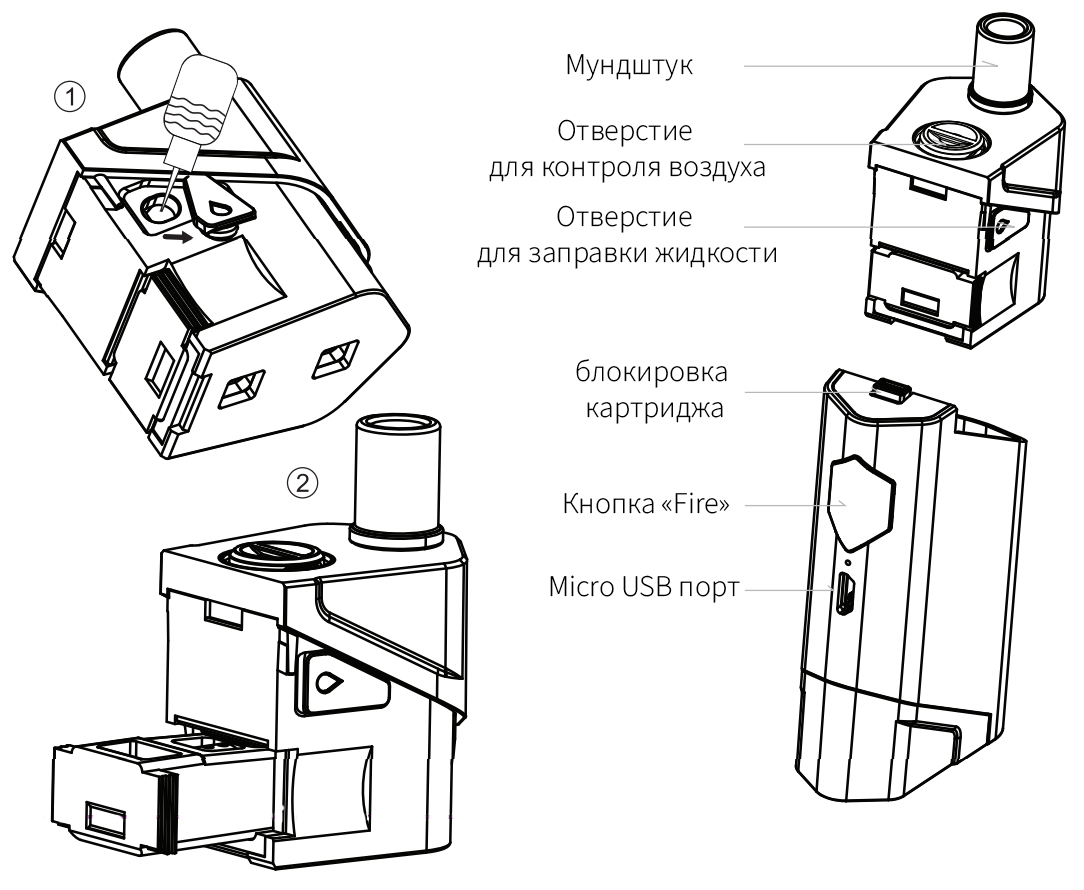 ①

②

Мундштук

Отверстие для контроля воздуха

Отверстие для заправки жидкости

блокировка картриджа

Кнопка «Fire»

Micro USB порт